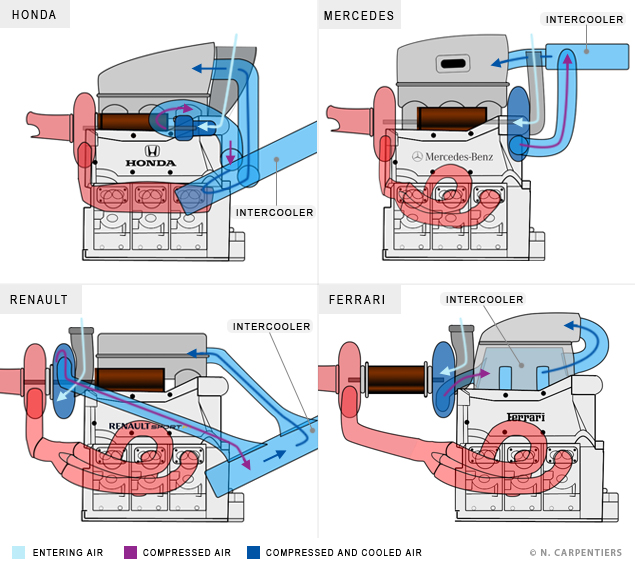 HONDA

HONDA

INTERCOOLER

MERCEDES

INTERCOOLER

Mercedes-Benz

RENAULT

INTERCOOLER

RENAULT SPORT

FERRARI

INTERCOOLER

Ferrari

ENTERING AIR

COMPRESSED AIR

COMPRESSED AND COOLED AIR

© N. CARPENTIERS