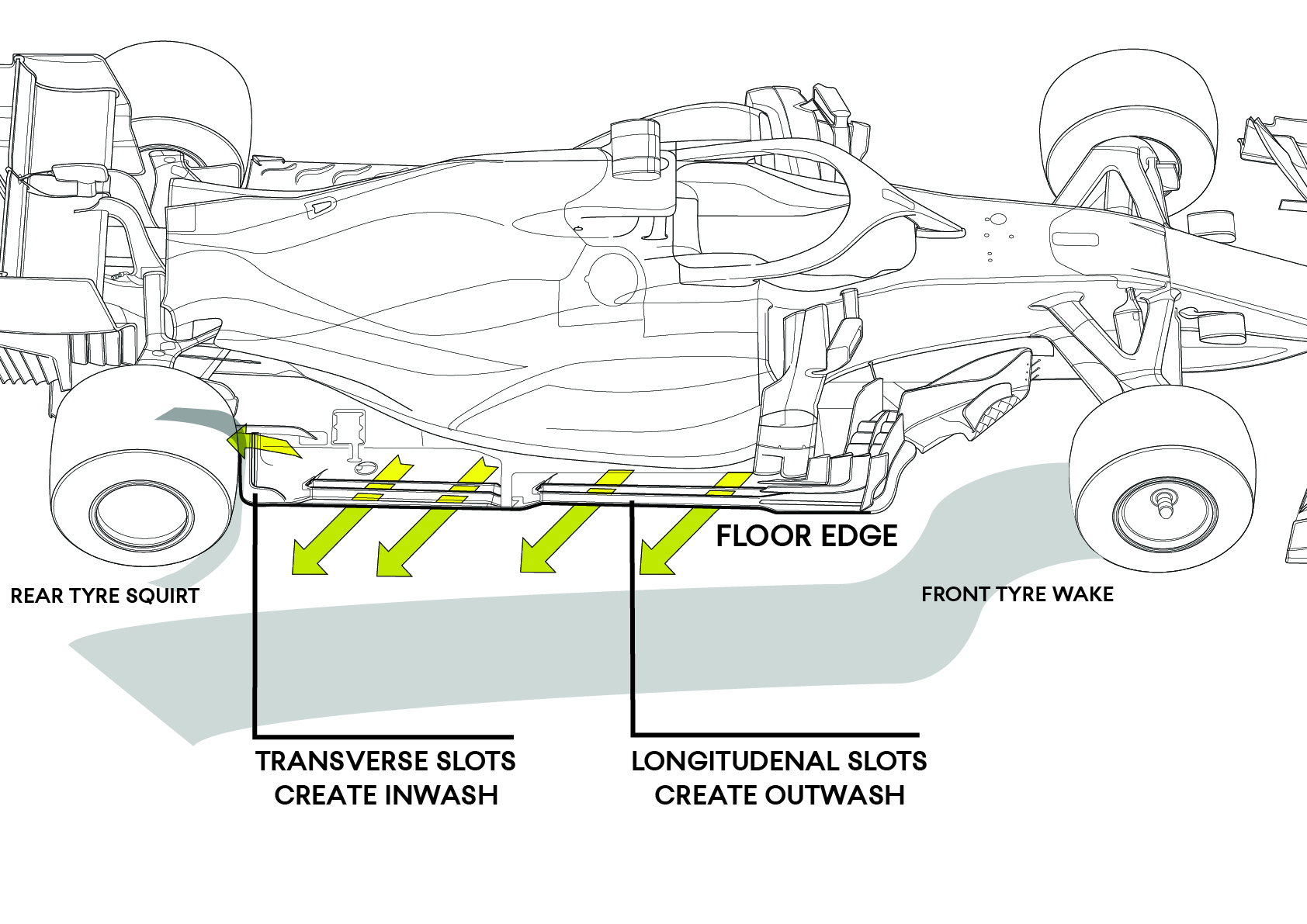 FLOOR EDGE

REAR TYRE SQUIRT

FRONT TYRE WAKE

TRANSVERSE SLOTS CREATE INWASH

LONGITUDENAL SLOTS CREATE OUTWASH